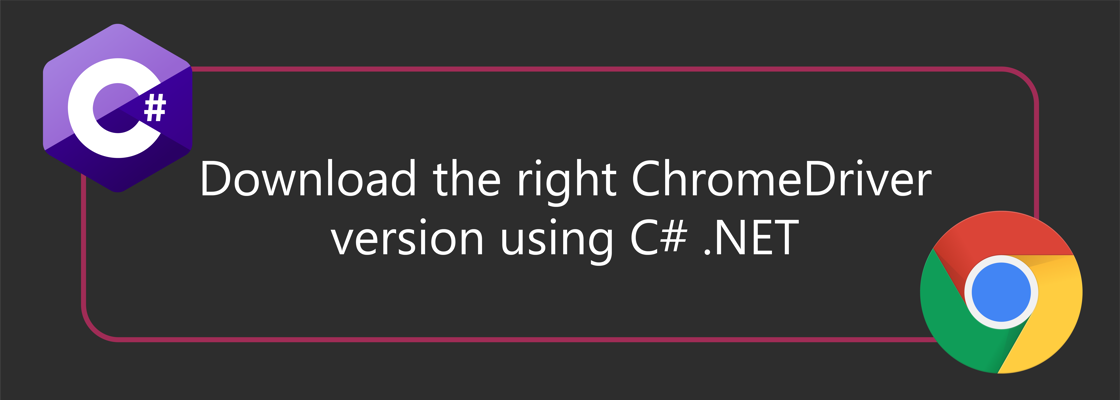 C#

Download the right ChromeDriver version using C# .NET